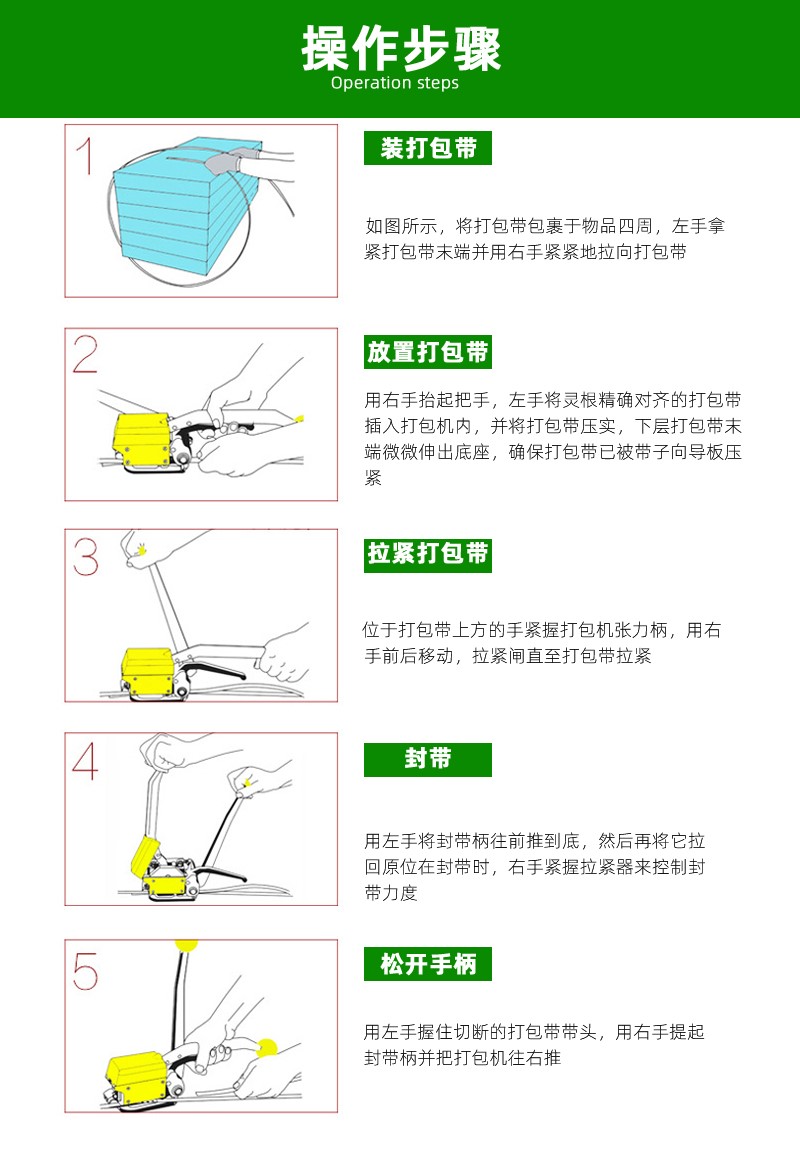 操作步骤
Operation steps

1

装打包带

如图所示，将打包带包裹于物品四周，左手拿紧打包带末端并用右手紧紧地拉向打包带

2

放置打包带

用右手抬起把手，左手将灵根精确对齐的打包带插入打包机内，并将打包带压实，下层打包带末端微微伸出底座，确保打包带已被带子向导板压紧

3

拉紧打包带

位于打包带上方的手紧握打包机张力柄，用右手前后移动，拉紧闸直至打包带拉紧

4

封带

用左手将封带柄往前推到底，然后再将它拉回原位在封带时，右手紧握拉紧器来控制封带力度

5

松开手柄

用左手握住切断的打包带带头，用右手提起封带柄并把打包机往右推